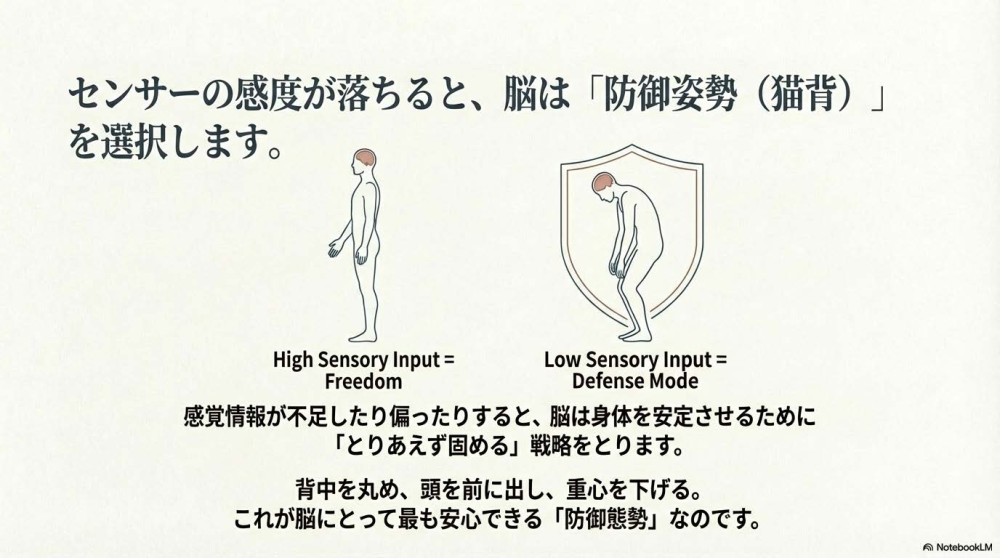 センサーの感度が落ちると、脳は「防御姿勢（猫背）」を選択します。

High Sensory Input = Freedom

Low Sensory Input = Defense Mode

感覚情報が不足したり偏ったりすると、脳は身体を安定させるために「とりあえず固める」戦略をとります。

背中を丸め、頭を前に出し、重心を下げる。
これが脳にとって最も安心できる「防御態勢」なのです。

NotebookLM