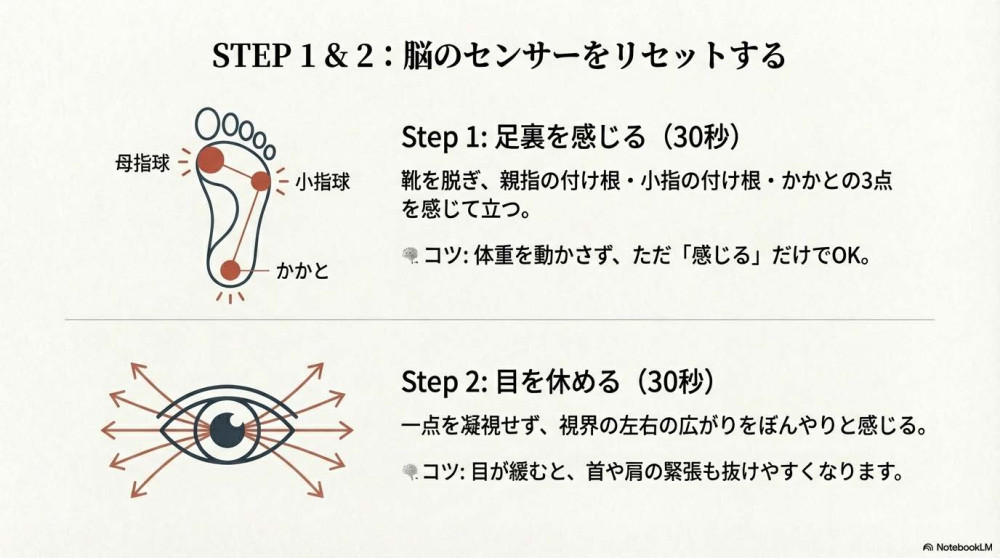 STEP 1 & 2：脳のセンサーをリセットする

母指球

小指球

かかと

Step 1: 足裏を感じる（30秒）

靴を脱ぎ、親指の付け根・小指の付け根・かかとの3点を感じて立つ。

コツ: 体重を動かさず、ただ「感じる」だけでOK。

Step 2: 目を休める（30秒）

一点を凝視せず、視界の左右の広がりをぼんやりと感じる。

コツ: 目が緩むと、首や肩の緊張も抜けやすくなります。

NotebookLM